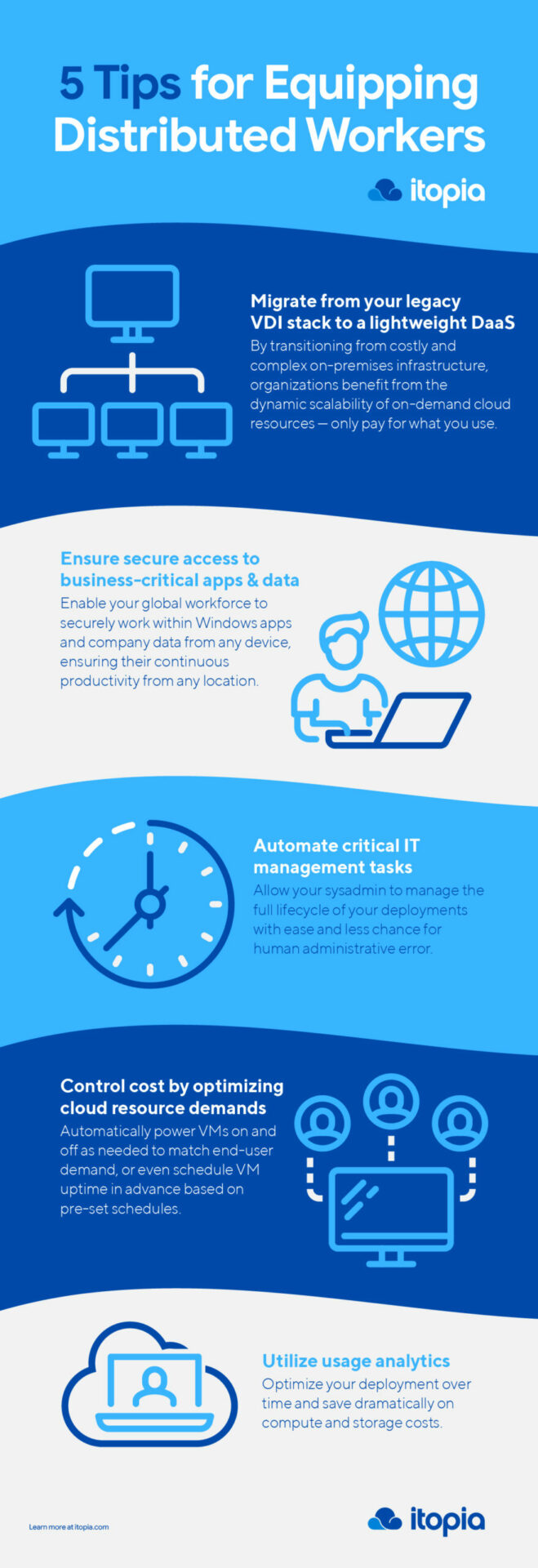 5 Tips for Equipping Distributed Workers

itopia

Migrate from your legacy VDI stack to a lightweight DaaS
By transitioning from costly and complex on-premises infrastructure, organizations benefit from the dynamic scalability of on-demand cloud resources — only pay for what you use.

Ensure secure access to business-critical apps & data
Enable your global workforce to securely work within Windows apps and company data from any device, ensuring their continuous productivity from any location.

Automate critical IT management tasks
Allow your sysadmin to manage the full lifecycle of your deployments with ease and less chance for human administrative error.

Control cost by optimizing cloud resource demands
Automatically power VMs on and off as needed to match end-user demand, or even schedule VM uptime in advance based on pre-set schedules.

Utilize usage analytics
Optimize your deployment over time and save dramatically on compute and storage costs.

Learn more at itopia.com

itopia